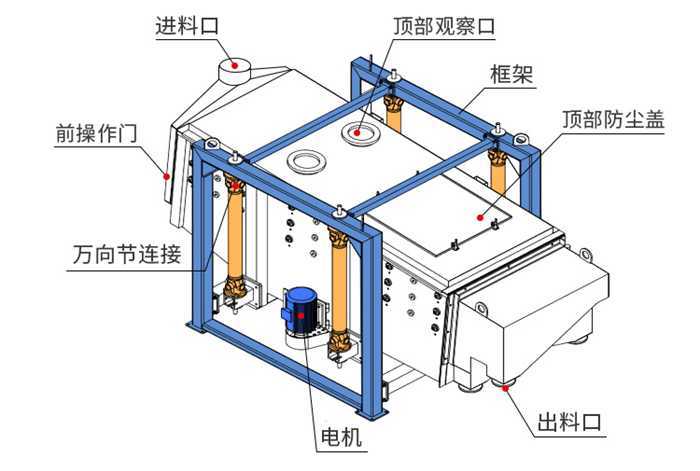 进料口

顶部观察口

框架

顶部防尘盖

前操作门

万向节连接

电机

出料口